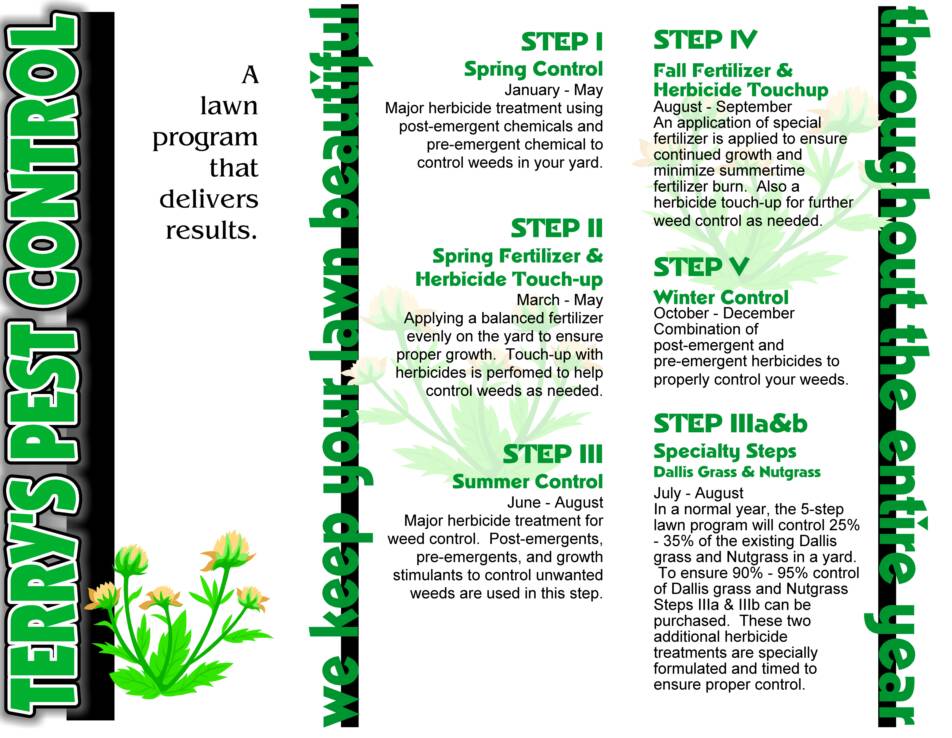 TERRY'S PEST CONTROL

A lawn program that delivers results.

we keep your lawn beautiful

STEP I
Spring Control
January - May
Major herbicide treatment using post-emergent chemicals and pre-emergent chemical to control weeds in your yard.

STEP II
Spring Fertilizer & Herbicide Touch-up
March - May
Applying a balanced fertilizer evenly on the yard to ensure proper growth. Touch-up with herbicides is perfomed to help control weeds as needed.

STEP III
Summer Control
June - August
Major herbicide treatment for weed control. Post-emergents, pre-emergents, and growth stimulants to control unwanted weeds are used in this step.

STEP IV
Fall Fertilizer & Herbicide Touchup
August - September
An application of special fertilizer is applied to ensure continued growth and minimize summertime fertilizer burn. Also a herbicide touch-up for further weed control as needed.

STEP V
Winter Control
October - December
Combination of post-emergent and pre-emergent herbicides to properly control your weeds.

STEP IIIa&b
Specialty Steps
Dallis Grass & Nutgrass
July - August
In a normal year, the 5-step lawn program will control 25% - 35% of the existing Dallis grass and Nutgrass in a yard. To ensure 90% - 95% control of Dallis grass and Nutgrass Steps IIIa & IIIb can be purchased. These two additional herbicide treatments are specially formulated and timed to ensure proper control.

throughout the entire year